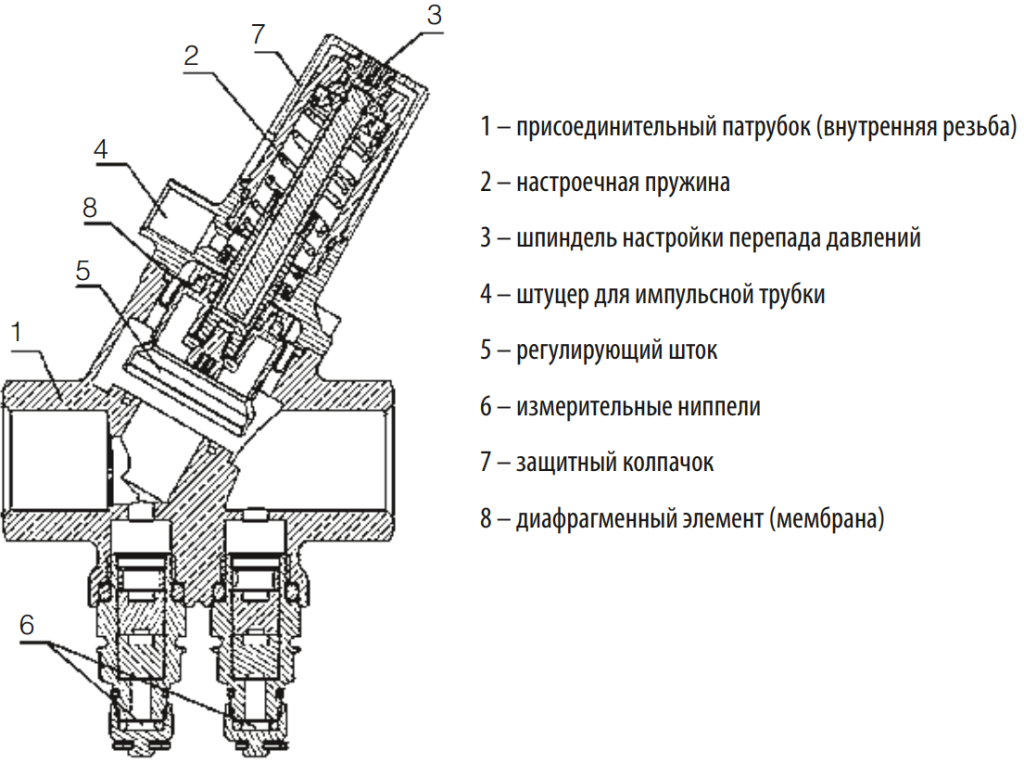 3
7
2
4
8
5
1
6

1 – присоединительный патрубок (внутренняя резьба)

2 – настроечная пружина

3 – шпиндель настройки перепада давлений

4 – штуцер для импульсной трубки

5 – регулирующий шток

6 – измерительные ниппели

7 – защитный колпачок

8 – диафрагменный элемент (мембрана)